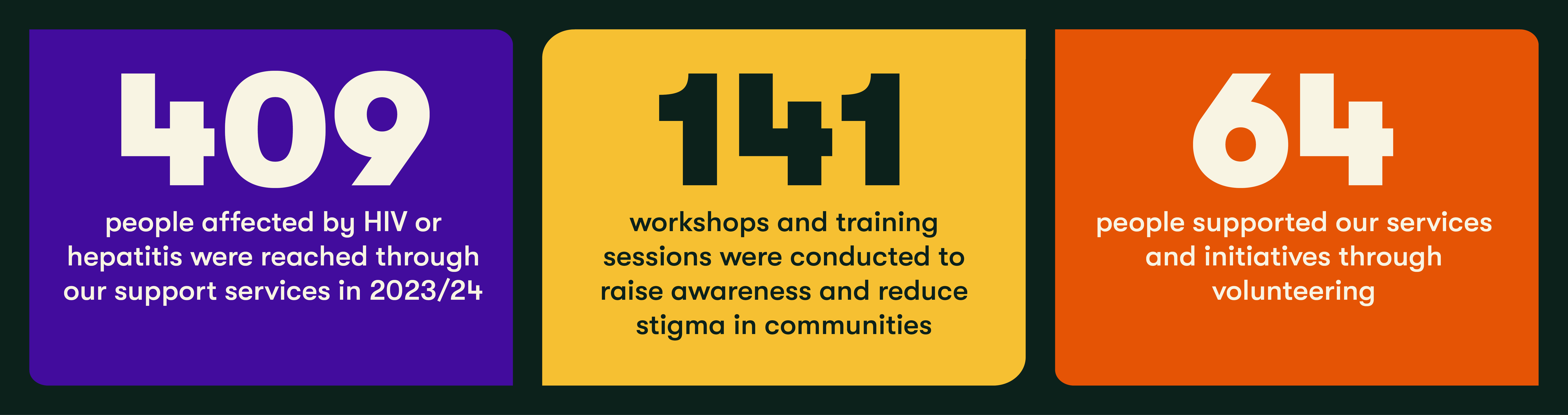 409

people affected by HIV or hepatitis were reached through our support services in 2023/24

141

workshops and training sessions were conducted to raise awareness and reduce stigma in communities

64

people supported our services and initiatives through volunteering