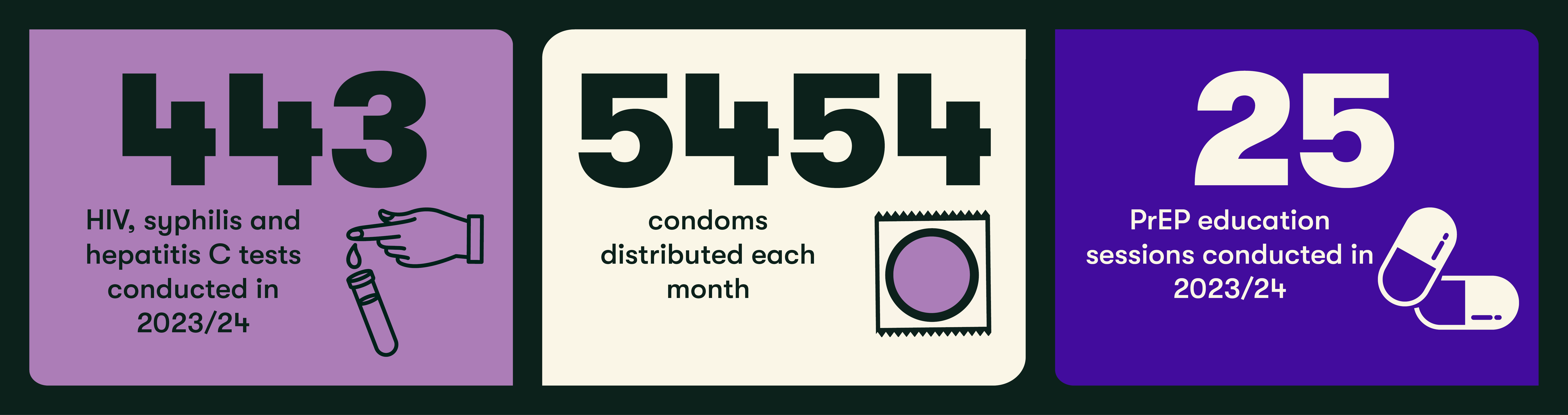 443

HIV, syphilis and hepatitis C tests conducted in 2023/24

5454

condoms distributed each month

25

PrEP education sessions conducted in 2023/24